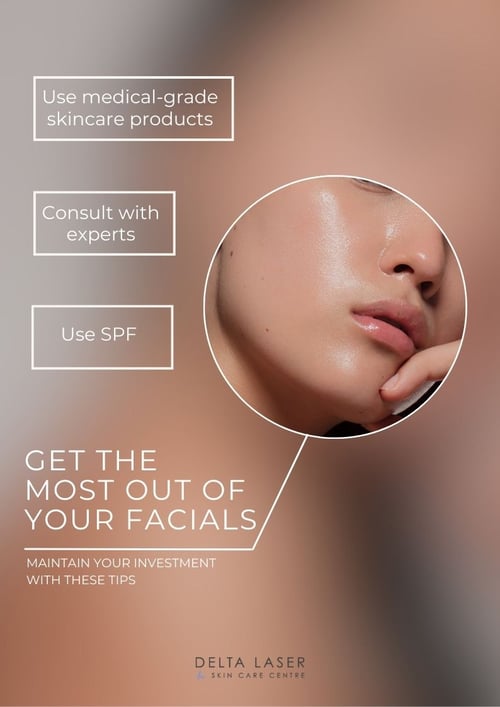 Use medical-grade skincare products

Consult with experts

Use SPF

GET THE MOST OUT OF YOUR FACIALS

MAINTAIN YOUR INVESTMENT WITH THESE TIPS

DELTA LASER
& SKIN CARE CENTRE